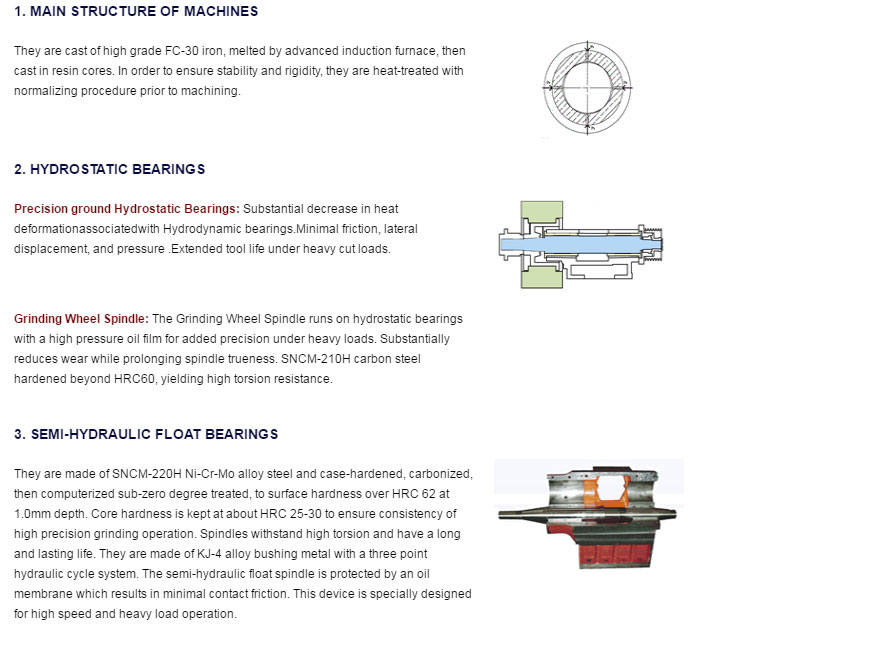 1. MAIN STRUCTURE OF MACHINES

They are cast of high grade FC-30 iron, melted by advanced induction furnace, then cast in resin cores. In order to ensure stability and rigidity, they are heat-treated with normalizing procedure prior to machining.

2. HYDROSTATIC BEARINGS

Precision ground Hydrostatic Bearings: Substantial decrease in heat deformationassociatedwith Hydrodynamic bearings.Minimal friction, lateral displacement, and pressure .Extended tool life under heavy cut loads.

Grinding Wheel Spindle: The Grinding Wheel Spindle runs on hydrostatic bearings with a high pressure oil film for added precision under heavy loads. Substantially reduces wear while prolonging spindle trueness. SNCM-210H carbon steel hardened beyond HRC60, yielding high torsion resistance.

3. SEMI-HYDRAULIC FLOAT BEARINGS

They are made of SNCM-220H Ni-Cr-Mo alloy steel and case-hardened, carbonized, then computerized sub-zero degree treated, to surface hardness over HRC 62 at 1.0mm depth. Core hardness is kept at about HRC 25-30 to ensure consistency of high precision grinding operation. Spindles withstand high torsion and have a long and lasting life. They are made of KJ-4 alloy bushing metal with a three point hydraulic cycle system. The semi-hydraulic float spindle is protected by an oil membrane which results in minimal contact friction. This device is specially designed for high speed and heavy load operation.