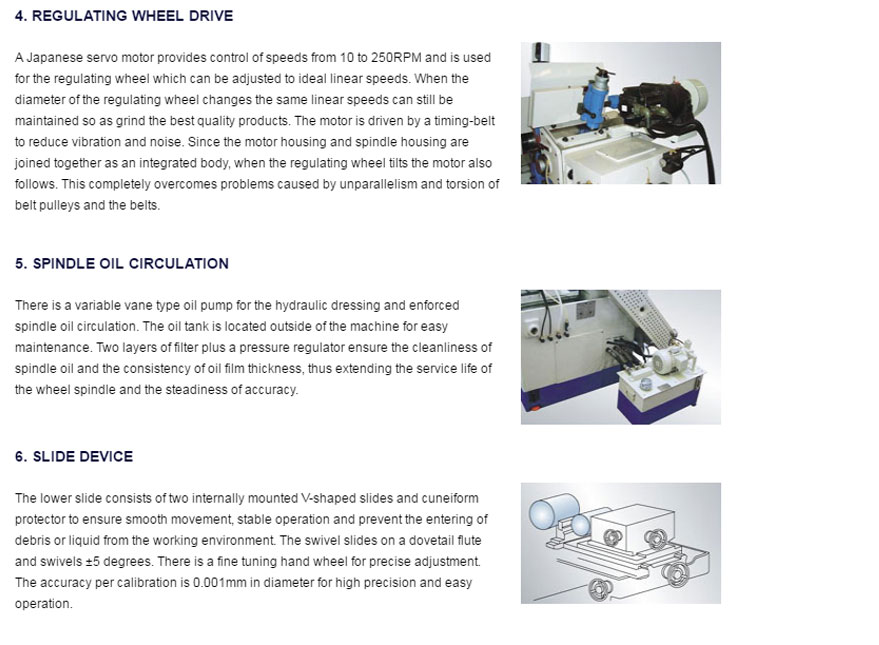 4. REGULATING WHEEL DRIVE

A Japanese servo motor provides control of speeds from 10 to 250RPM and is used for the regulating wheel which can be adjusted to ideal linear speeds. When the diameter of the regulating wheel changes the same linear speeds can still be maintained so as grind the best quality products. The motor is driven by a timing-belt to reduce vibration and noise. Since the motor housing and spindle housing are joined together as an integrated body, when the regulating wheel tilts the motor also follows. This completely overcomes problems caused by unparallelism and torsion of belt pulleys and the belts.

5. SPINDLE OIL CIRCULATION

There is a variable vane type oil pump for the hydraulic dressing and enforced spindle oil circulation. The oil tank is located outside of the machine for easy maintenance. Two layers of filter plus a pressure regulator ensure the cleanliness of spindle oil and the consistency of oil film thickness, thus extending the service life of the wheel spindle and the steadiness of accuracy.

6. SLIDE DEVICE

The lower slide consists of two internally mounted V-shaped slides and cuneiform protector to ensure smooth movement, stable operation and prevent the entering of debris or liquid from the working environment. The swivel slides on a dovetail flute and swivels ±5 degrees. There is a fine tuning hand wheel for precise adjustment. The accuracy per calibration is 0.001mm in diameter for high precision and easy operation.