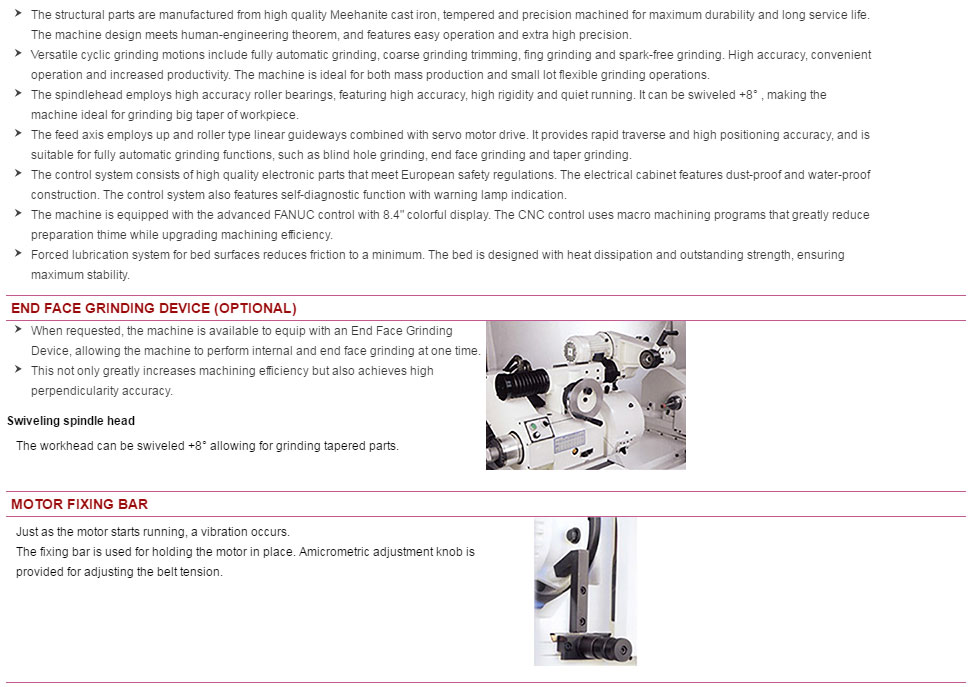 ➤ The structural parts are manufactured from high quality Meehanite cast iron, tempered and precision machined for maximum durability and long service life. The machine design meets human-engineering theorem, and features easy operation and extra high precision.

➤ Versatile cyclic grinding motions include fully automatic grinding, coarse grinding trimming, fing grinding and spark-free grinding. High accuracy, convenient operation and increased productivity. The machine is ideal for both mass production and small lot flexible grinding operations.

➤ The spindlehead employs high accuracy roller bearings, featuring high accuracy, high rigidity and quiet running. It can be swiveled +8° , making the machine ideal for grinding big taper of workpiece.

➤ The feed axis employs up and roller type linear guideways combined with servo motor drive. It provides rapid traverse and high positioning accuracy, and is suitable for fully automatic grinding functions, such as blind hole grinding, end face grinding and taper grinding.

➤ The control system consists of high quality electronic parts that meet European safety regulations. The electrical cabinet features dust-proof and water-proof construction. The control system also features self-diagnostic function with warning lamp indication.

➤ The machine is equipped with the advanced FANUC control with 8.4" colorful display. The CNC control uses macro machining programs that greatly reduce preparation thime while upgrading machining efficiency.

➤ Forced lubrication system for bed surfaces reduces friction to a minimum. The bed is designed with heat dissipation and outstanding strength, ensuring maximum stability.

END FACE GRINDING DEVICE (OPTIONAL)

➤ When requested, the machine is available to equip with an End Face Grinding Device, allowing the machine to perform internal and end face grinding at one time.

➤ This not only greatly increases machining efficiency but also achieves high perpendicularity accuracy.

Swiveling spindle head

The workhead can be swiveled +8° allowing for grinding tapered parts.

MOTOR FIXING BAR

Just as the motor starts running, a vibration occurs.
The fixing bar is used for holding the motor in place. Amicrometric adjustment knob is provided for adjusting the belt tension.